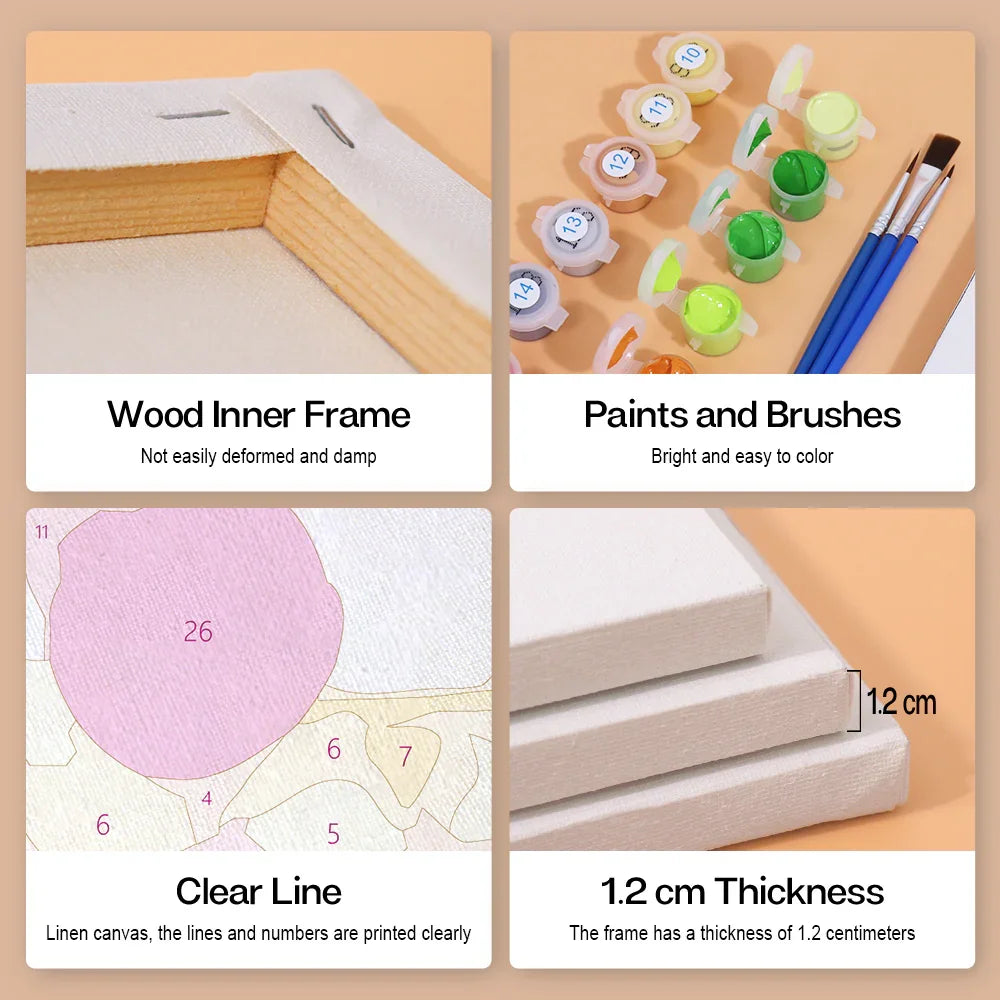 Wood Inner Frame
Not easily deformed and damp

10
11
12
13
14

Paints and Brushes
Bright and easy to color

11
26
6
7
4
6
5

Clear Line
Linen canvas, the lines and numbers are printed clearly

1.2 cm

1.2 cm Thickness
The frame has a thickness of 1.2 centimeters