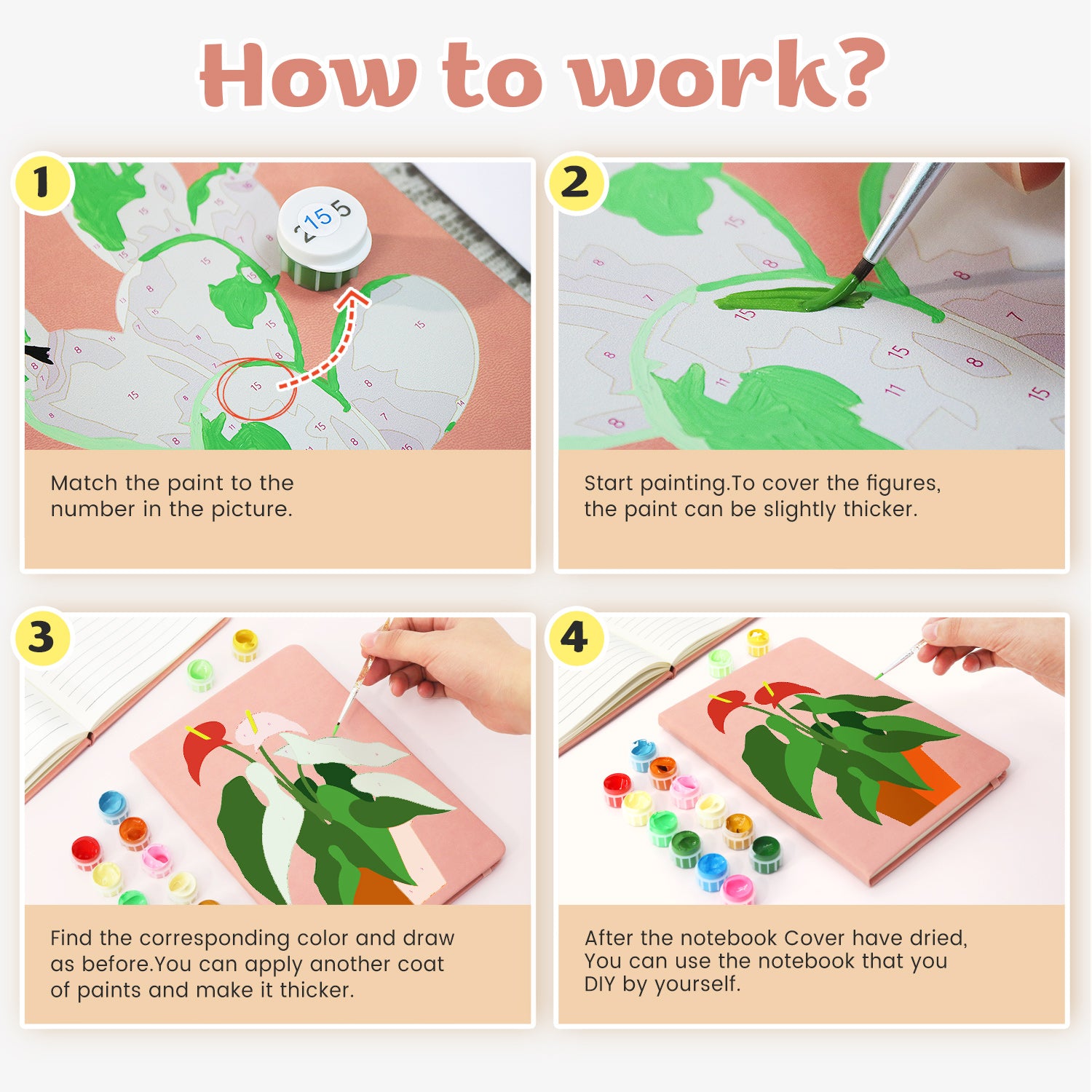 How to work?

1

15

Match the paint to the number in the picture.

2

Start painting.To cover the figures, the paint can be slightly thicker.

3

Find the corresponding color and draw as before.You can apply another coat of paints and make it thicker.

4

After the notebook Cover have dried, You can use the notebook that you DIY by yourself.