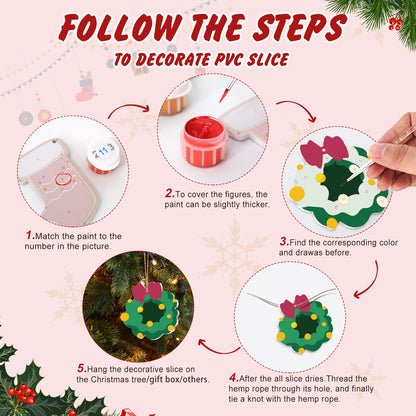 FOLLOW THE STEPS
TO DECORATE PVC SLICE

2113

1.Match the paint to the number in the picture.

2.To cover the figures, the paint can be slightly thicker.

3.Find the corresponding color and drawas before.

4.After the all slice dries.Thread the hemp rope through its hole, and finally tie a knot with the hemp rope.

5.Hang the decorative slice on the Christmas tree/gift box/others.