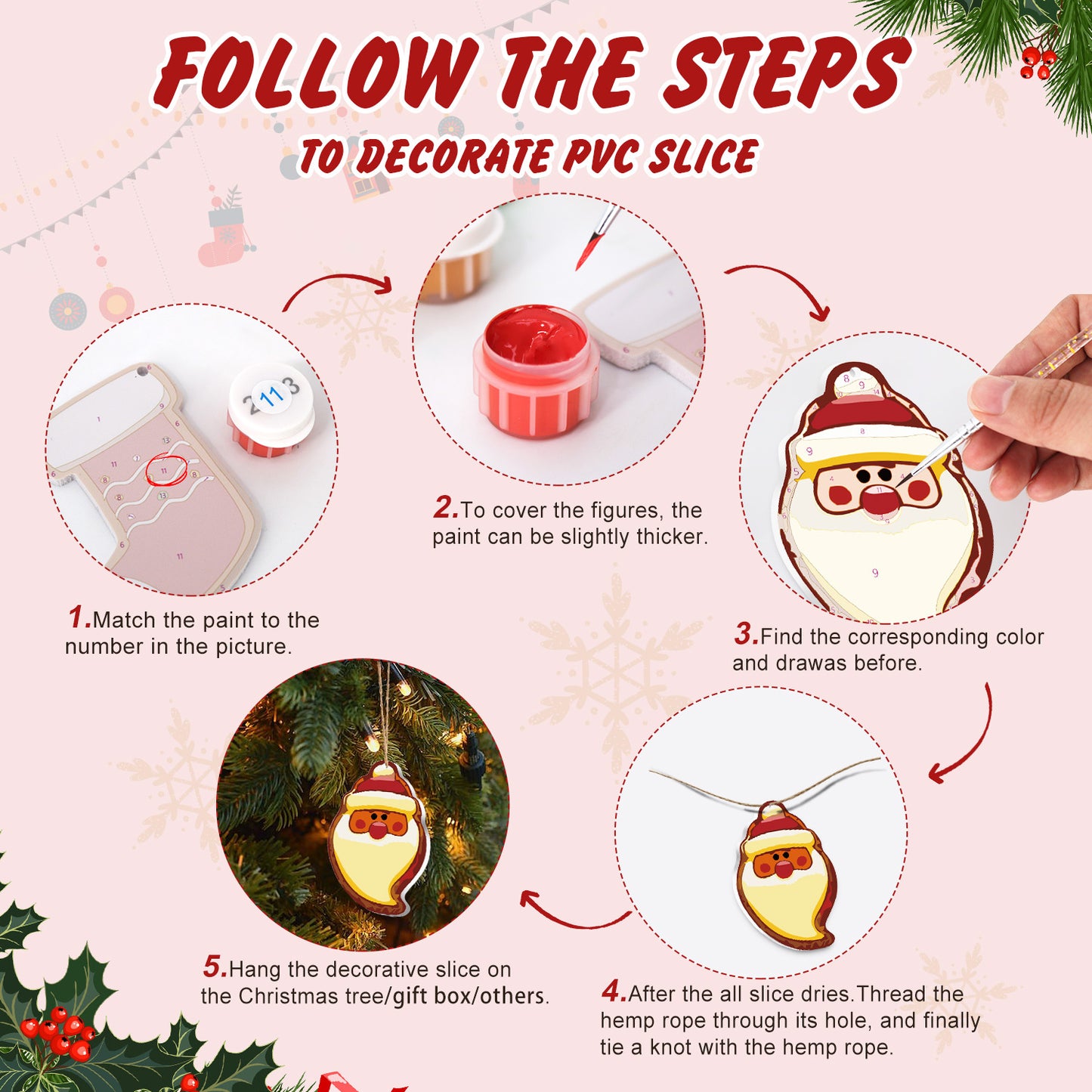 FOLLOW THE STEPS
TO DECORATE PVC SLICE

2 11 3

1.Match the paint to the number in the picture.

2.To cover the figures, the paint can be slightly thicker.

3.Find the corresponding color and drawas before.

4.After the all slice dries.Thread the hemp rope through its hole, and finally tie a knot with the hemp rope.

5.Hang the decorative slice on the Christmas tree/gift box/others.