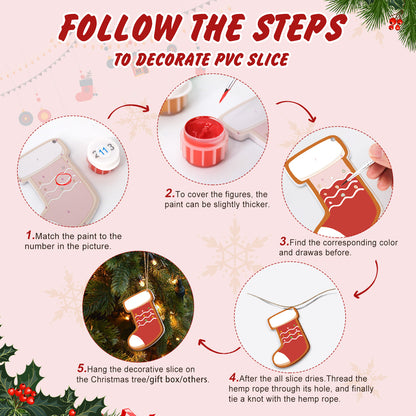 FOLLOW THE STEPS
TO DECORATE PVC SLICE

2113

1.Match the paint to the number in the picture.

2.To cover the figures, the paint can be slightly thicker.

3.Find the corresponding color and drawas before.

4.After the all slice dries.Thread the hemp rope through its hole, and finally tie a knot with the hemp rope.

5.Hang the decorative slice on the Christmas tree/gift box/others.