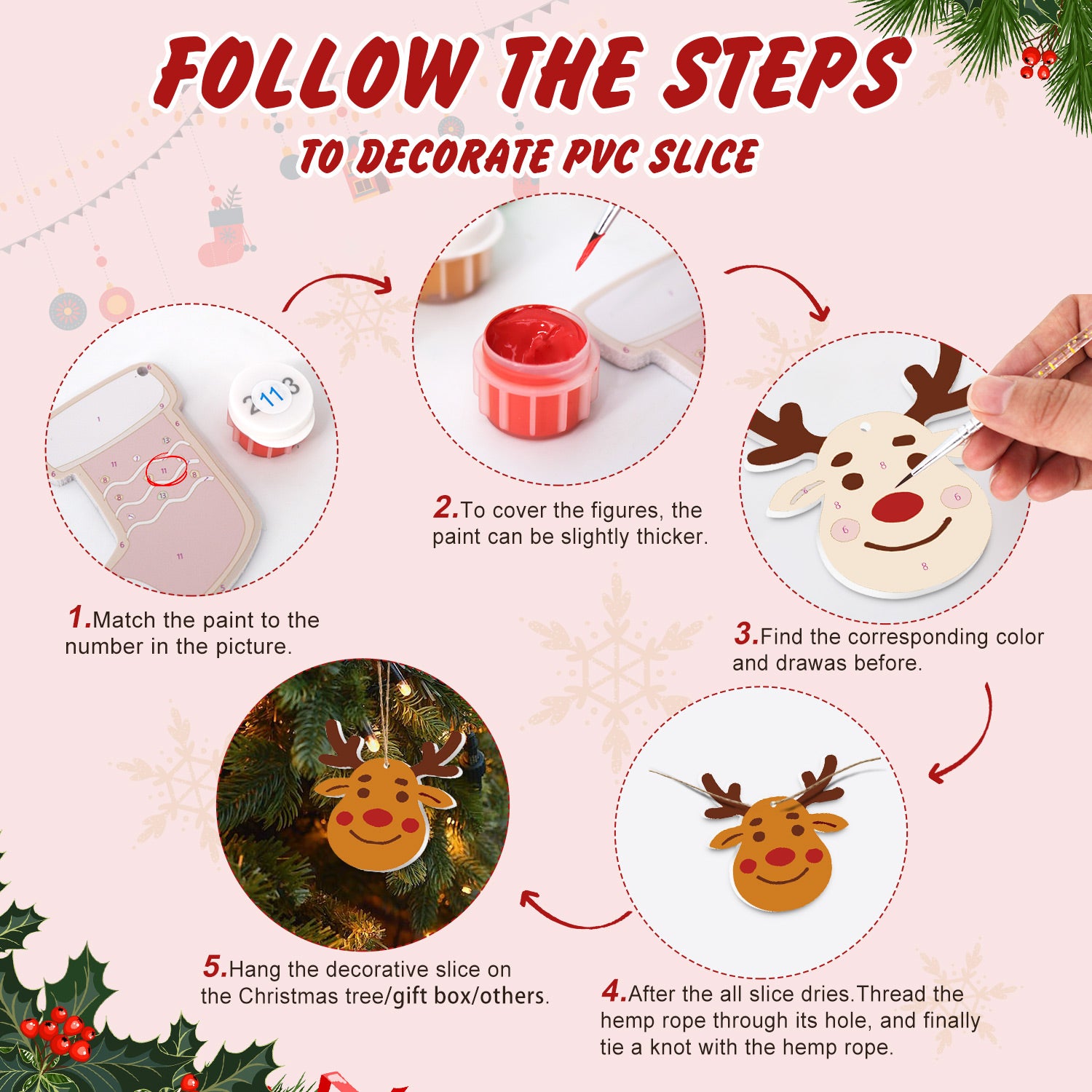 FOLLOW THE STEPS
TO DECORATE PVC SLICE

2 11 3

1.Match the paint to the number in the picture.

2.To cover the figures, the paint can be slightly thicker.

3.Find the corresponding color and drawas before.

4.After the all slice dries.Thread the hemp rope through its hole, and finally tie a knot with the hemp rope.

5.Hang the decorative slice on the Christmas tree/gift box/others.