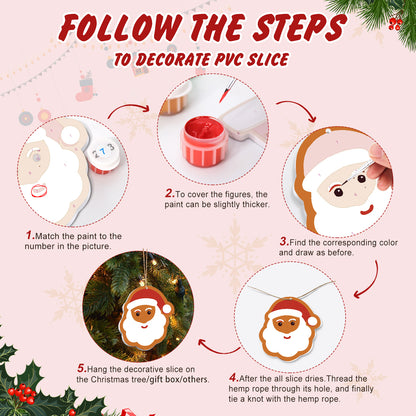 FOLLOW THE STEPS
TO DECORATE PVC SLICE

2 7 3

1.Match the paint to the number in the picture.

2.To cover the figures, the paint can be slightly thicker.

3.Find the corresponding color and draw as before.

4.After the all slice dries.Thread the hemp rope through its hole, and finally tie a knot with the hemp rope.

5.Hang the decorative slice on the Christmas tree/gift box/others.