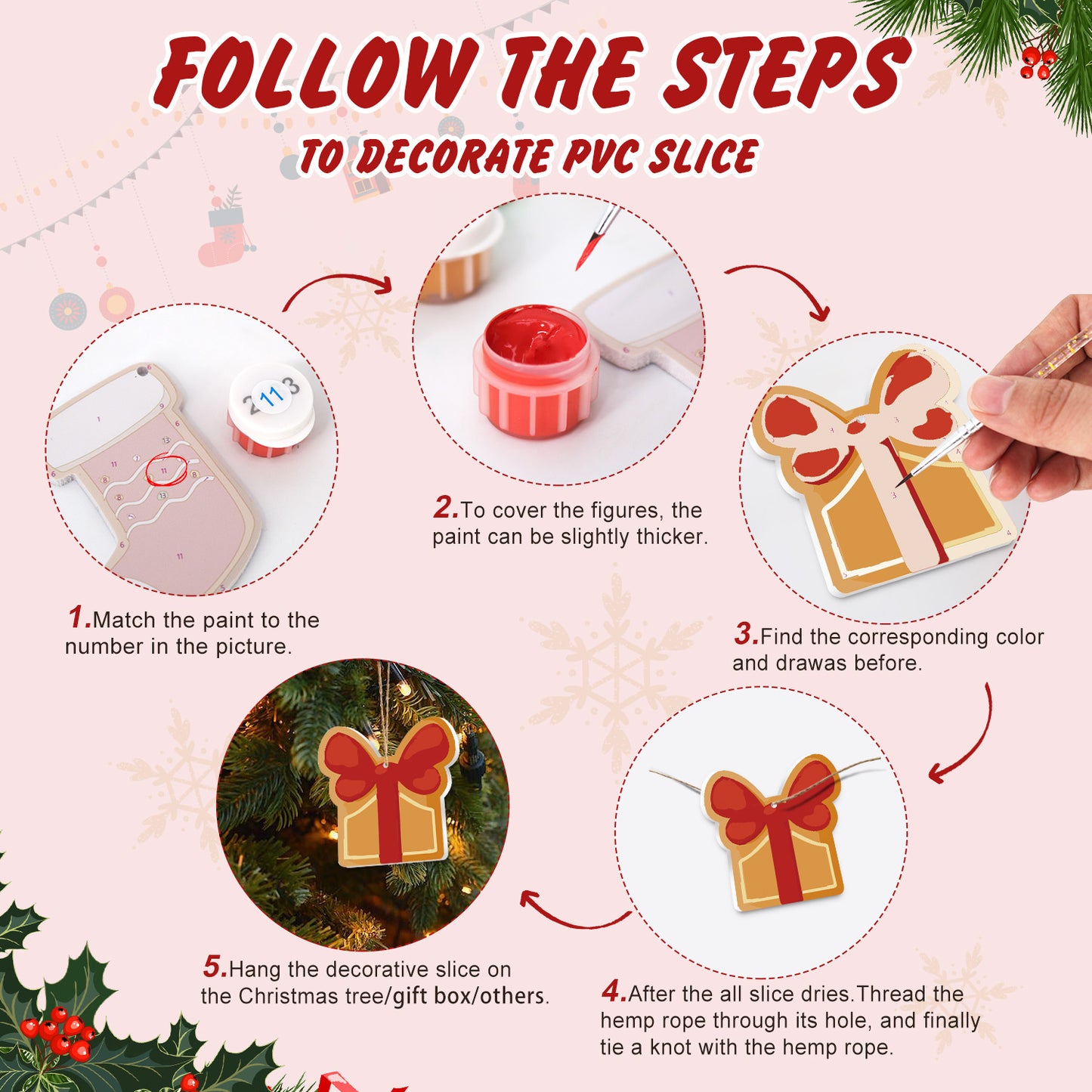 FOLLOW THE STEPS
TO DECORATE PVC SLICE

2 11 3

1.Match the paint to the number in the picture.

2.To cover the figures, the paint can be slightly thicker.

3.Find the corresponding color and drawas before.

4.After the all slice dries.Thread the hemp rope through its hole, and finally tie a knot with the hemp rope.

5.Hang the decorative slice on the Christmas tree/gift box/others.