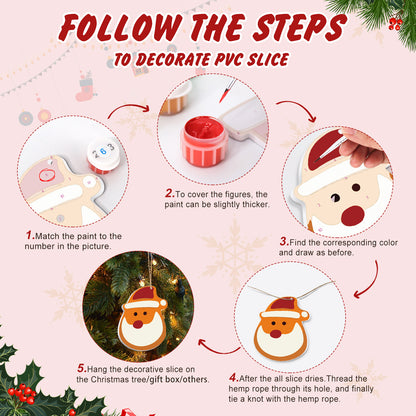 FOLLOW THE STEPS
TO DECORATE PVC SLICE

2 6 3

1.Match the paint to the number in the picture.

2.To cover the figures, the paint can be slightly thicker.

3.Find the corresponding color and draw as before.

4.After the all slice dries.Thread the hemp rope through its hole, and finally tie a knot with the hemp rope.

5.Hang the decorative slice on the Christmas tree/gift box/others.